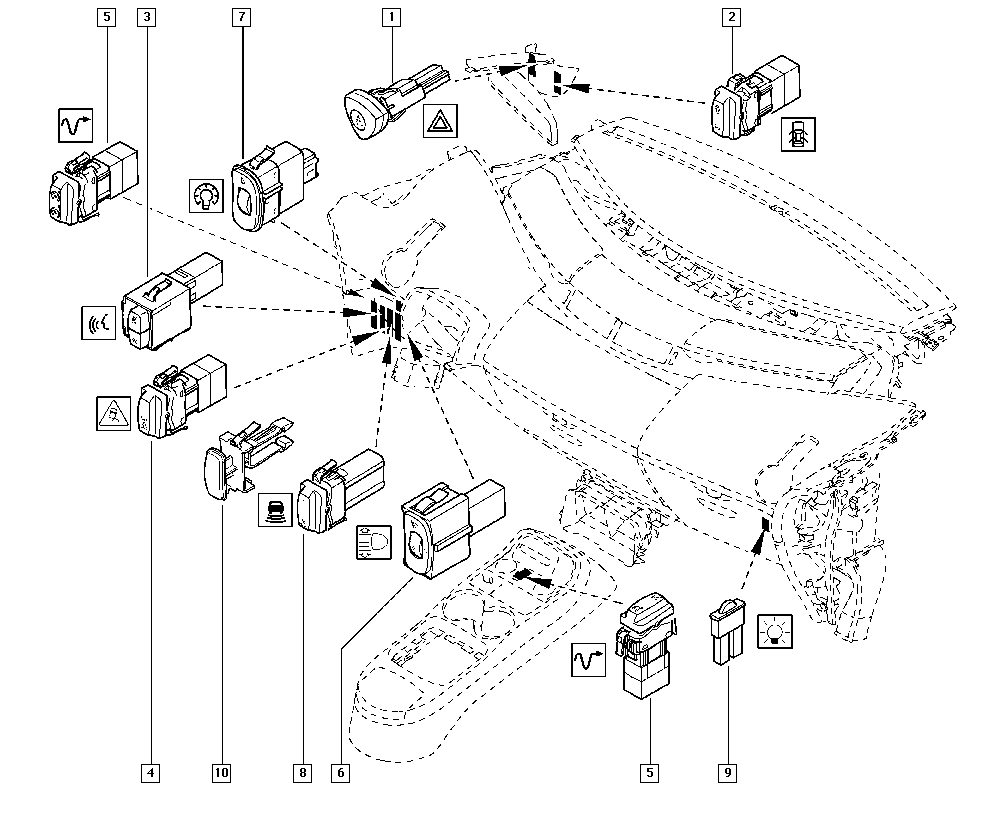 5
3
7
1
2
4
10
8
6
5
9