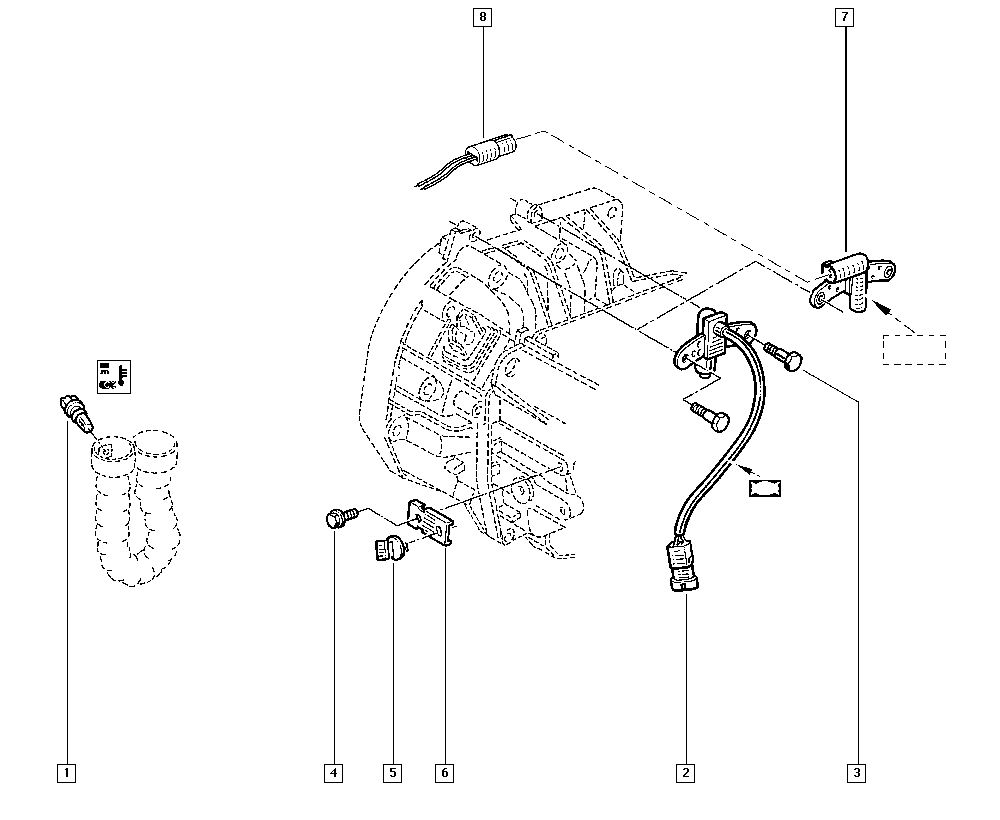 8
7
1
4
5
6
2
3