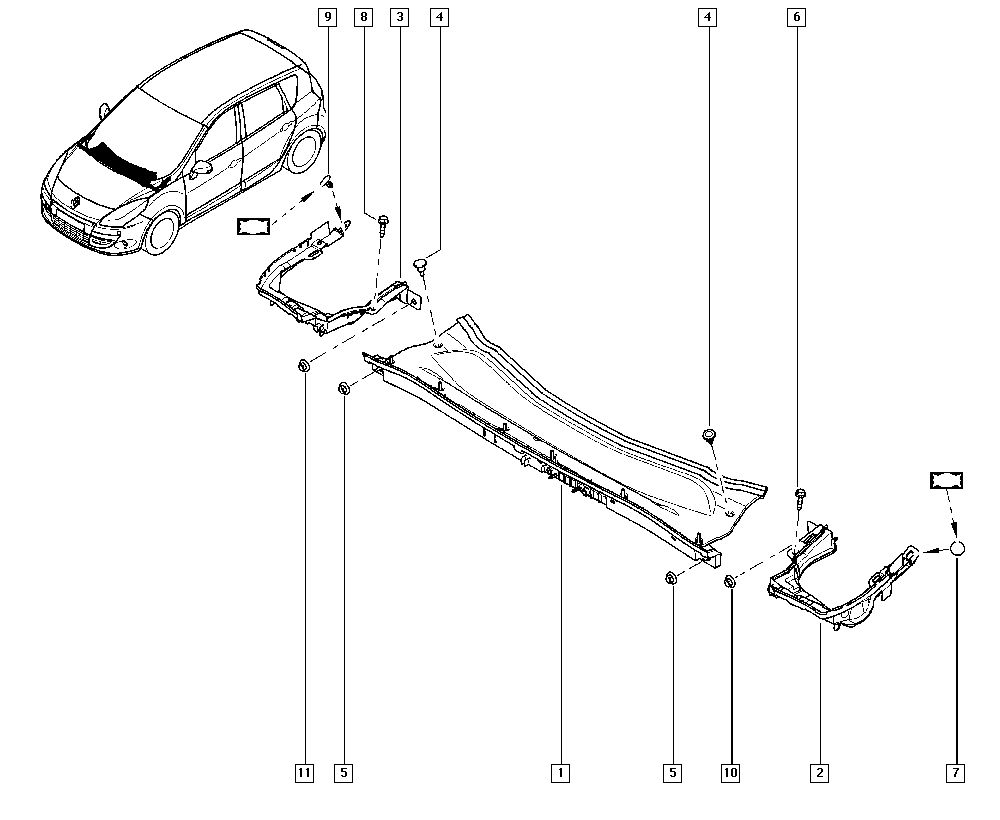 9
8
3
4
4
6
11
5
1
5
10
2
7