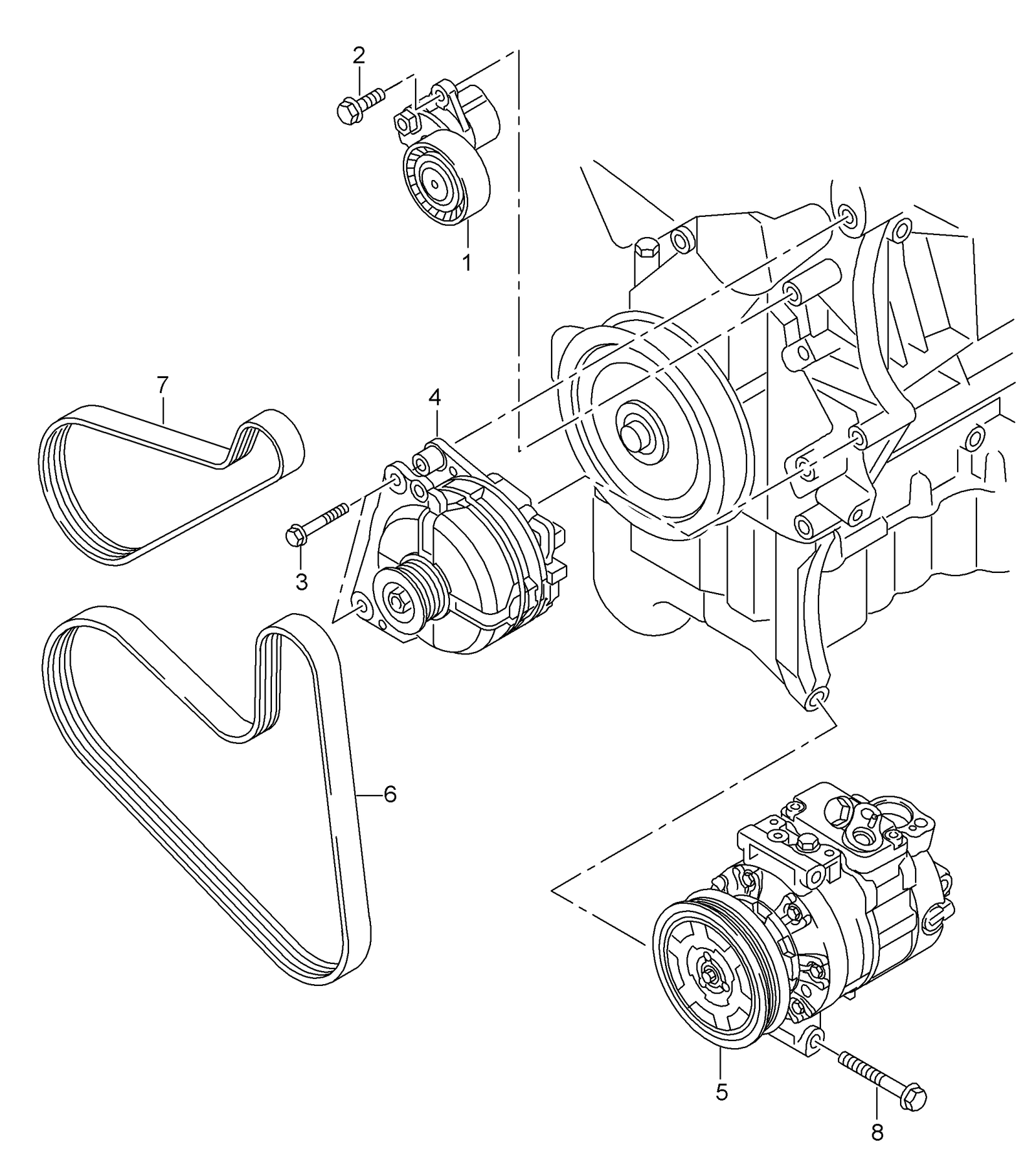 2
1
7
4
3
6
5
8