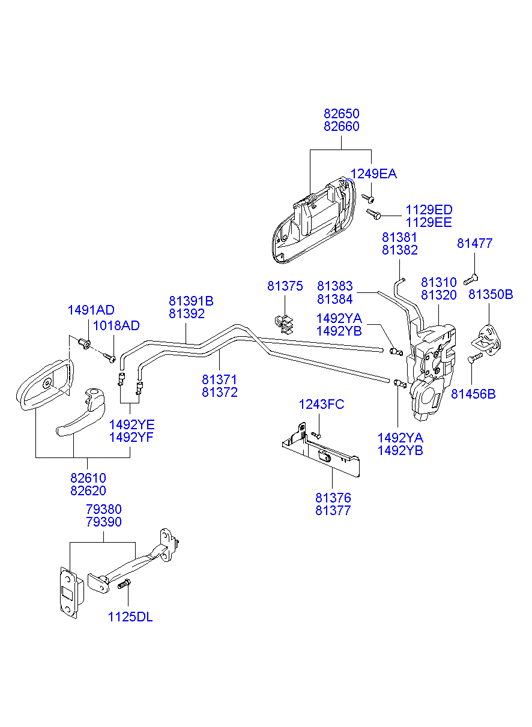 82650
82660

1249EA

1129ED
1129EE

81381
81382

81477

81375

81383
81384

81310
81320

81350B

1491AD

1018AD

81391B
81392

1492YA
1492YB

81371
81372

81456B

1492YE
1492YF

1243FC

1492YA
1492YB

82610
82620

81376
81377

79380
79390

1125DL