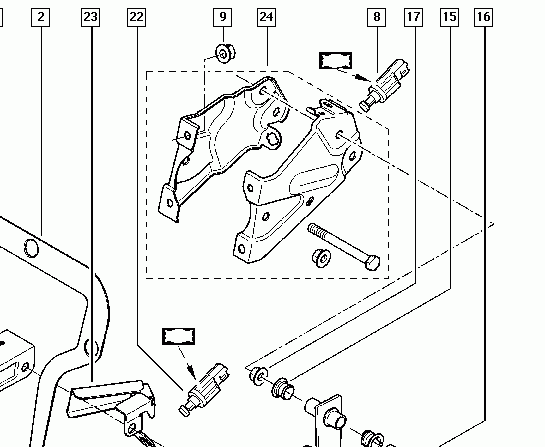 2
23
22
9
24
8
17
15
16