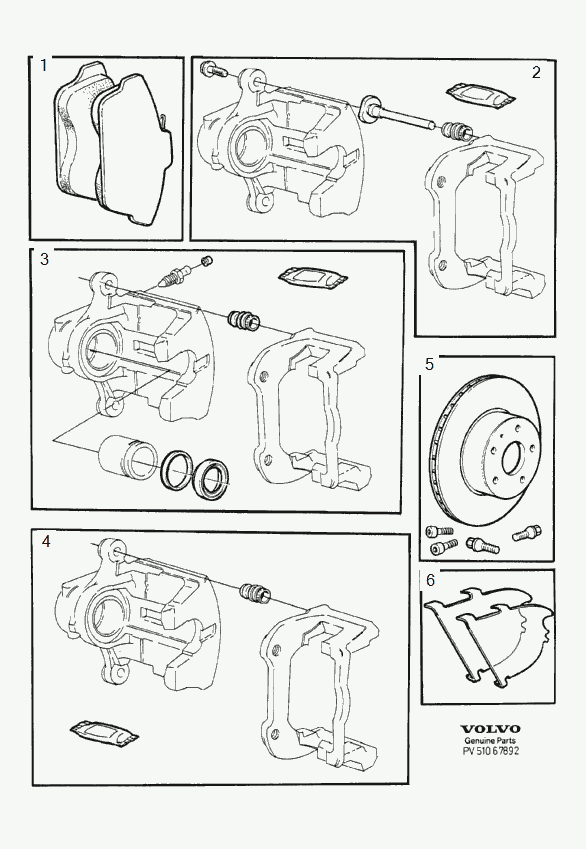 1

2

3

5

4

6

VOLVO
Genuine Parts
PV 510 67892